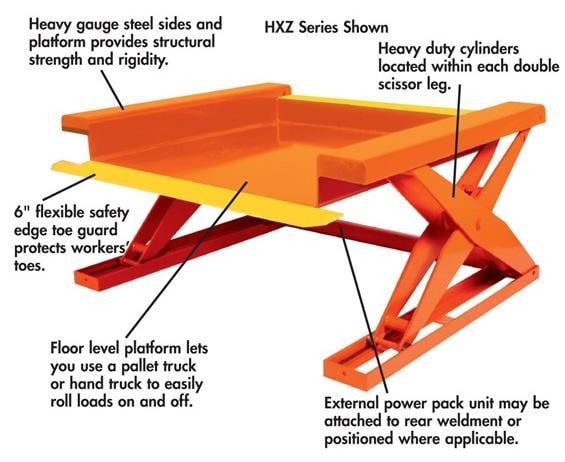 Heavy gauge steel sides and platform provides structural strength and rigidity.

HXZ Series Shown

Heavy duty cylinders located within each double scissor leg.

6" flexible safety edge toe guard protects workers' toes.

Floor level platform lets you use a pallet truck or hand truck to easily roll loads on and off.

External power pack unit may be attached to rear weldment or positioned where applicable.